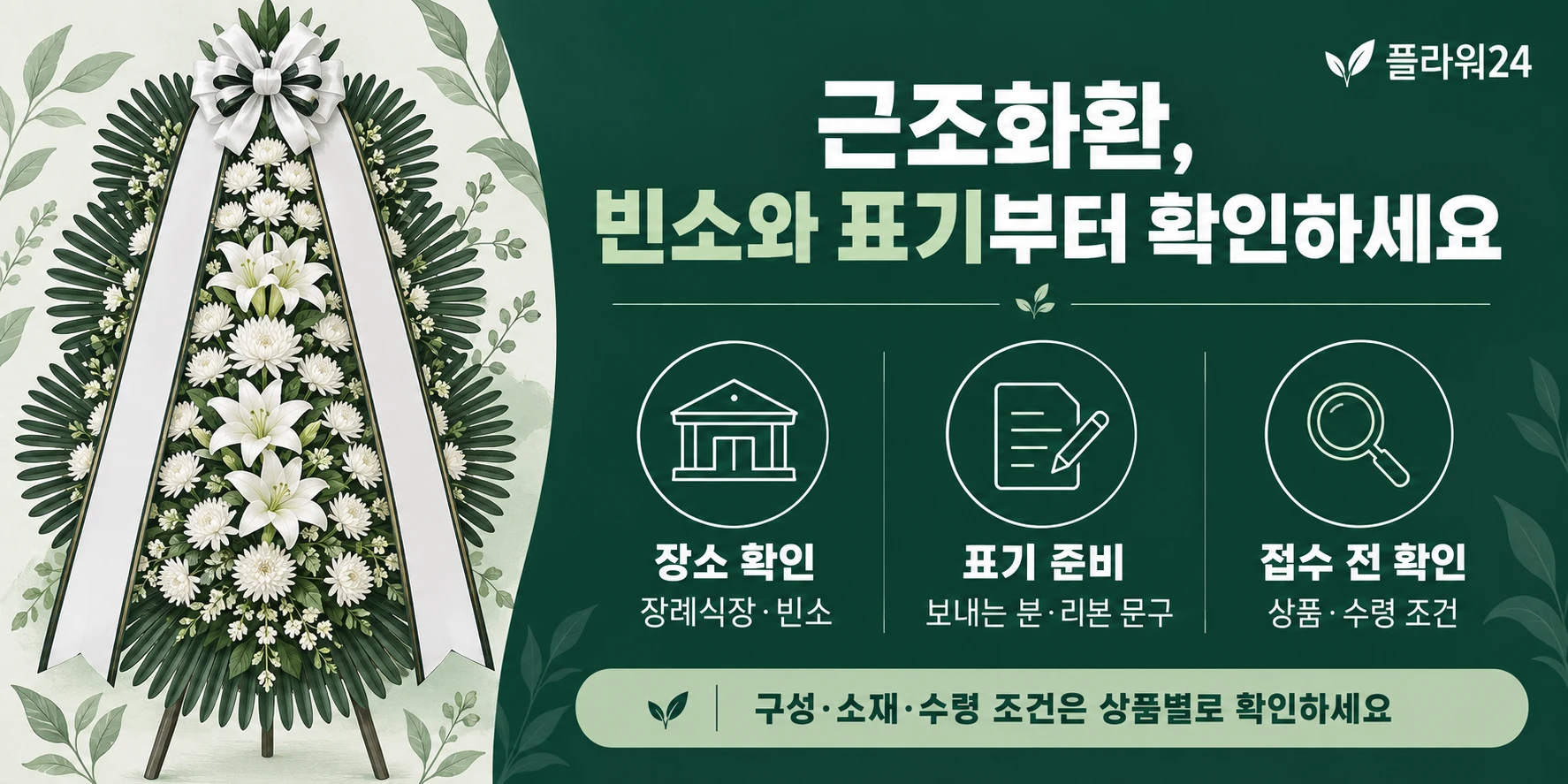 플라워24

근조화환,
빈소와 표기부터 확인하세요

장소 확인
장례식장·빈소

표기 준비
보내는 분·리본 문구

접수 전 확인
상품·수령 조건

구성·소재·수령 조건은 상품별로 확인하세요